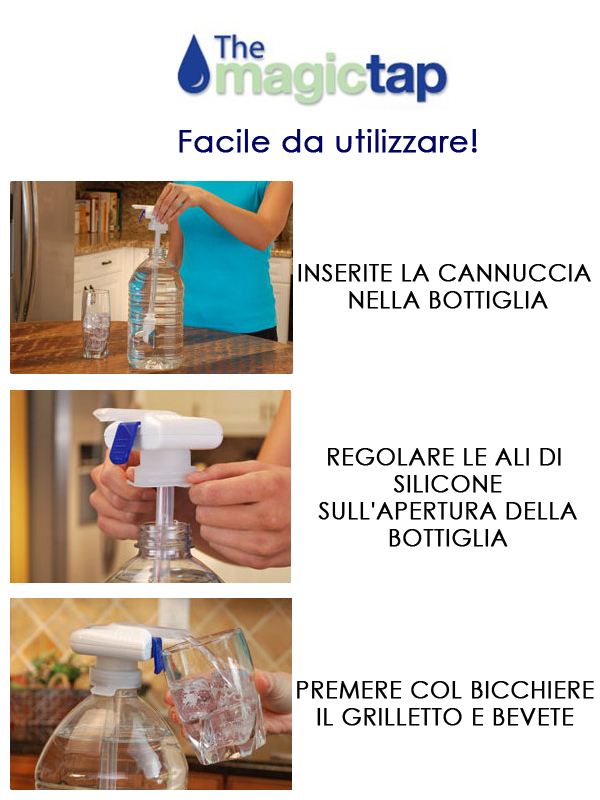 The magictap

Facile da utilizzare!

INSERITE LA CANNUCCIA NELLA BOTTIGLIA

REGOLARE LE ALI DI SILICONE SULL'APERTURA DELLA BOTTIGLIA

PREMERE COL BICCHIERE IL GRILLETTO E BEVETE